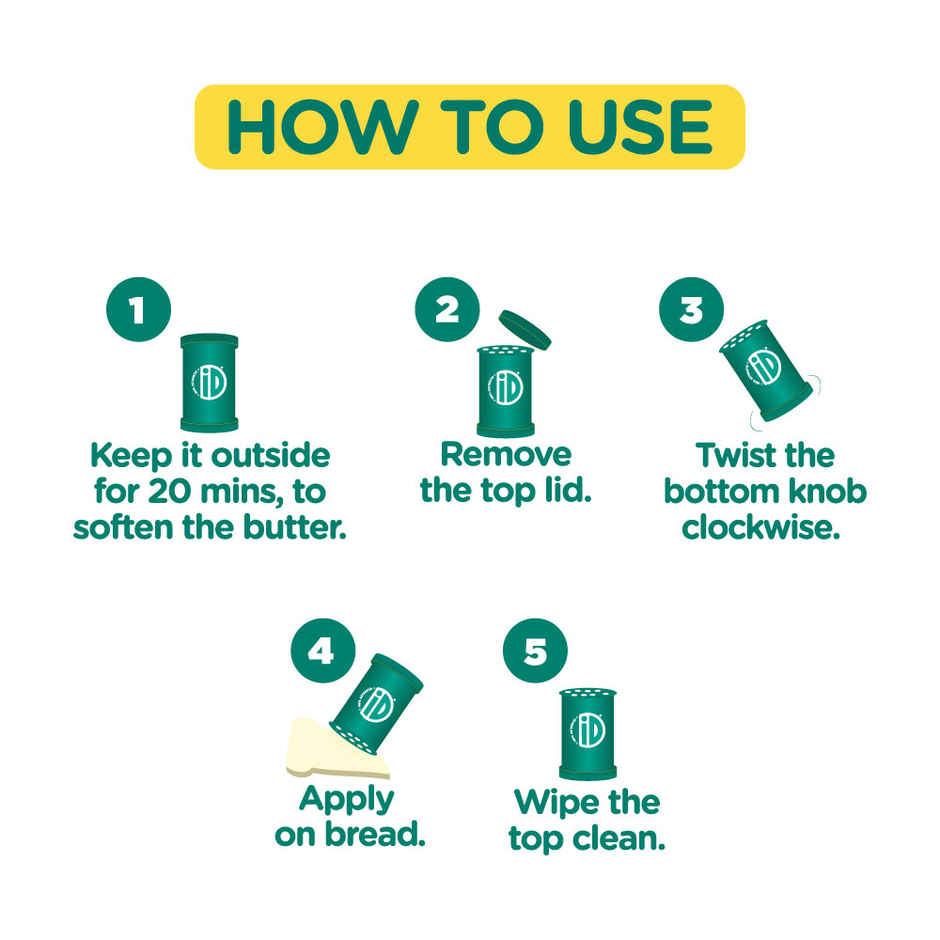 HOW TO USE

1
iD
Keep it outside for 20 mins, to soften the butter.

2
iD
Remove the top lid.

3
iD
Twist the bottom knob clockwise.

4
iD
Apply on bread.

5
iD
Wipe the top clean.